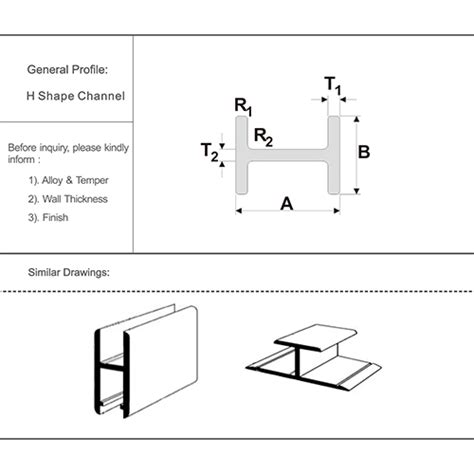 General Profile:

H Shape Channel

Before inquiry, please kindly inform :

1). Alloy & Temper

2). Wall Thickness

3). Finish

$T_1$

$R_1$

$R_2$

$T_2$

B

A

Similar Drawings: