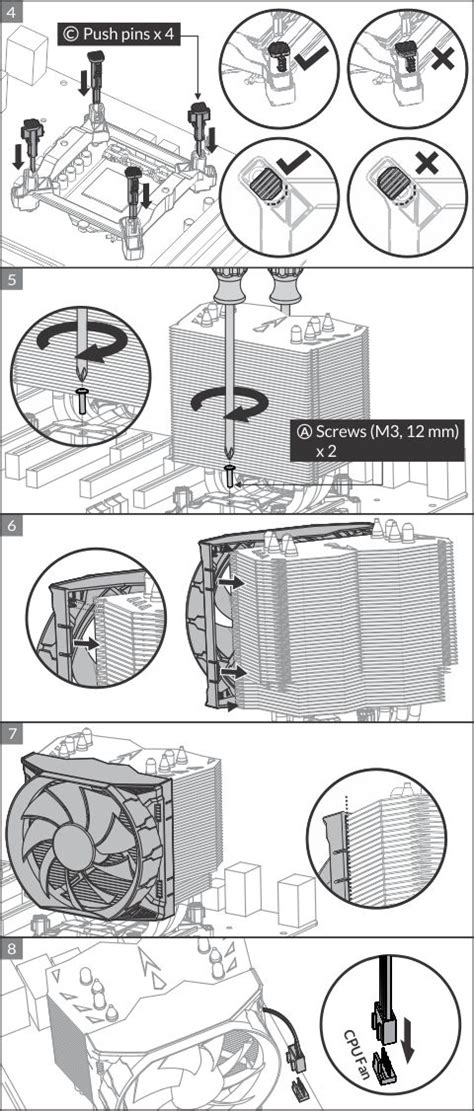 4

Ⓒ Push pins x 4

5

Ⓐ Screws (M3, 12 mm) x 2

6

7

8

CPU Fan