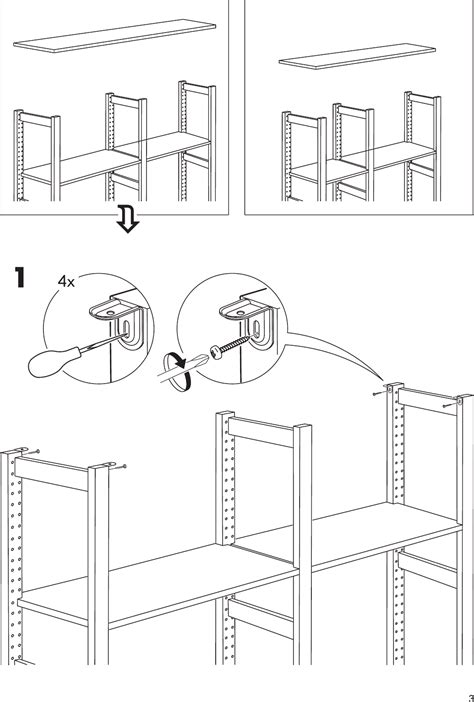 1

4x

3