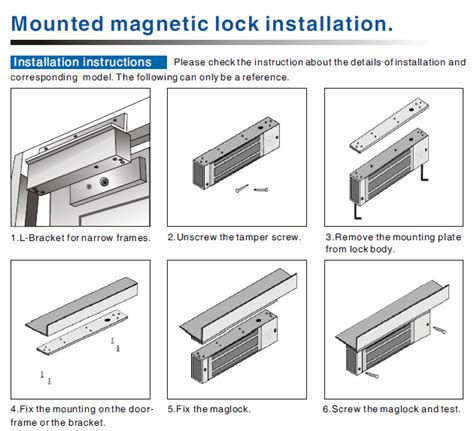 Mounted magnetic lock installation.

Installation instructions Please check the instruction about the details of installation and corresponding model. The following can only be a reference.

1.L-Bracket for narrow frames.

2.Unscrew the tamper screw.

3.Remove the mounting plate from lock body.

4.Fix the mounting on the door-frame or the bracket.

5.Fix the maglock.

6.Screw the maglock and test.