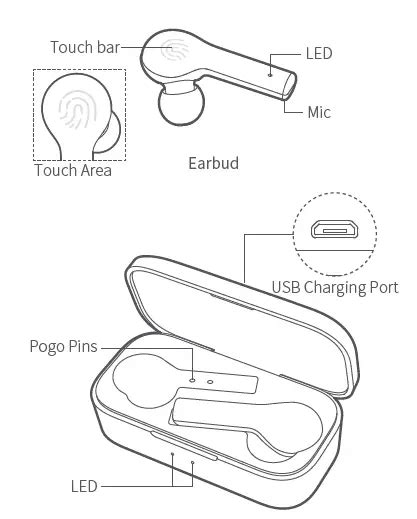 Touch bar
LED
Mic
Touch Area
Earbud

USB Charging Port
Pogo Pins
LED